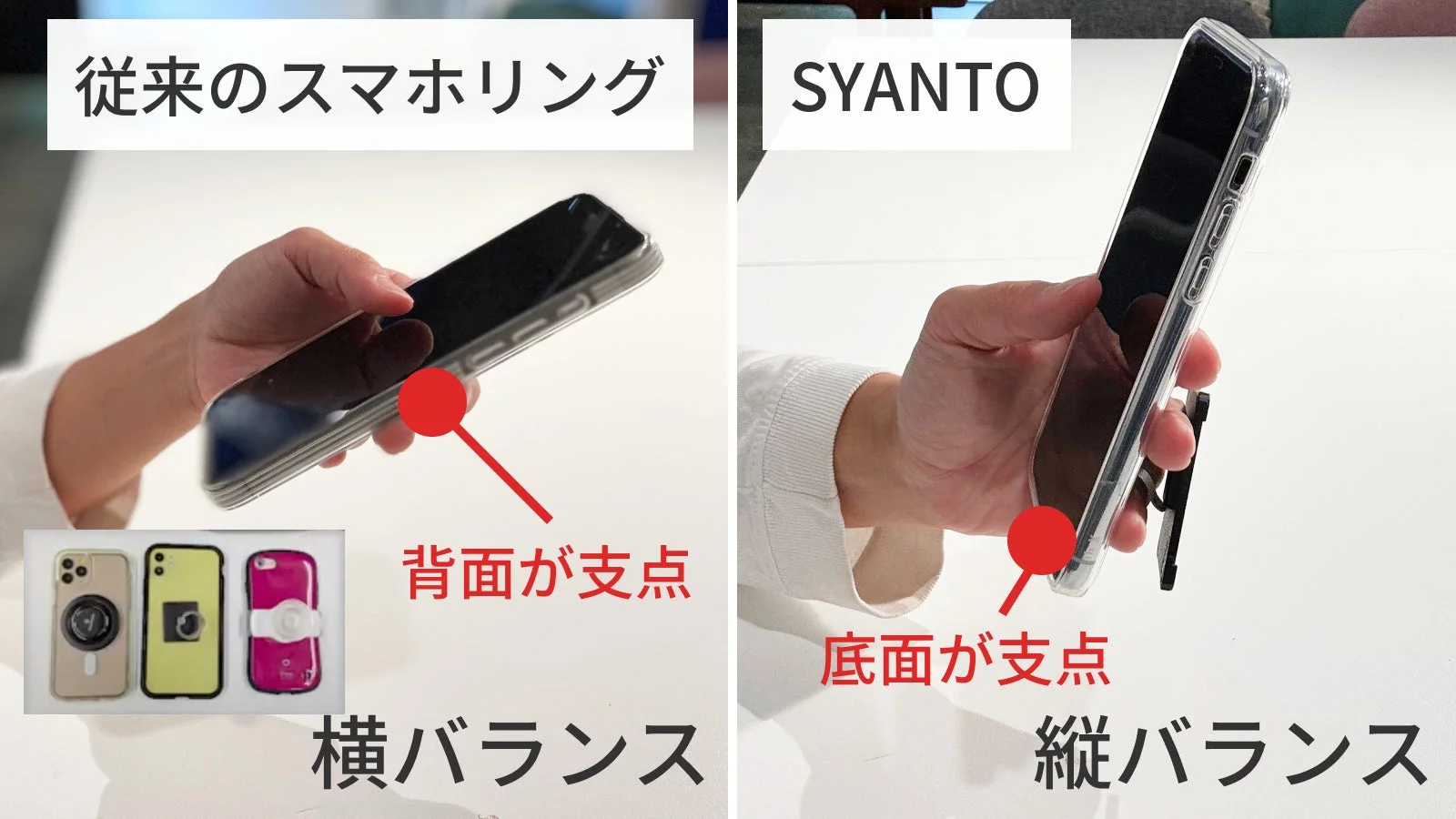 従来のスマホリング

背面が支点

横バランス

SYANTO

底面が支点

縦バランス