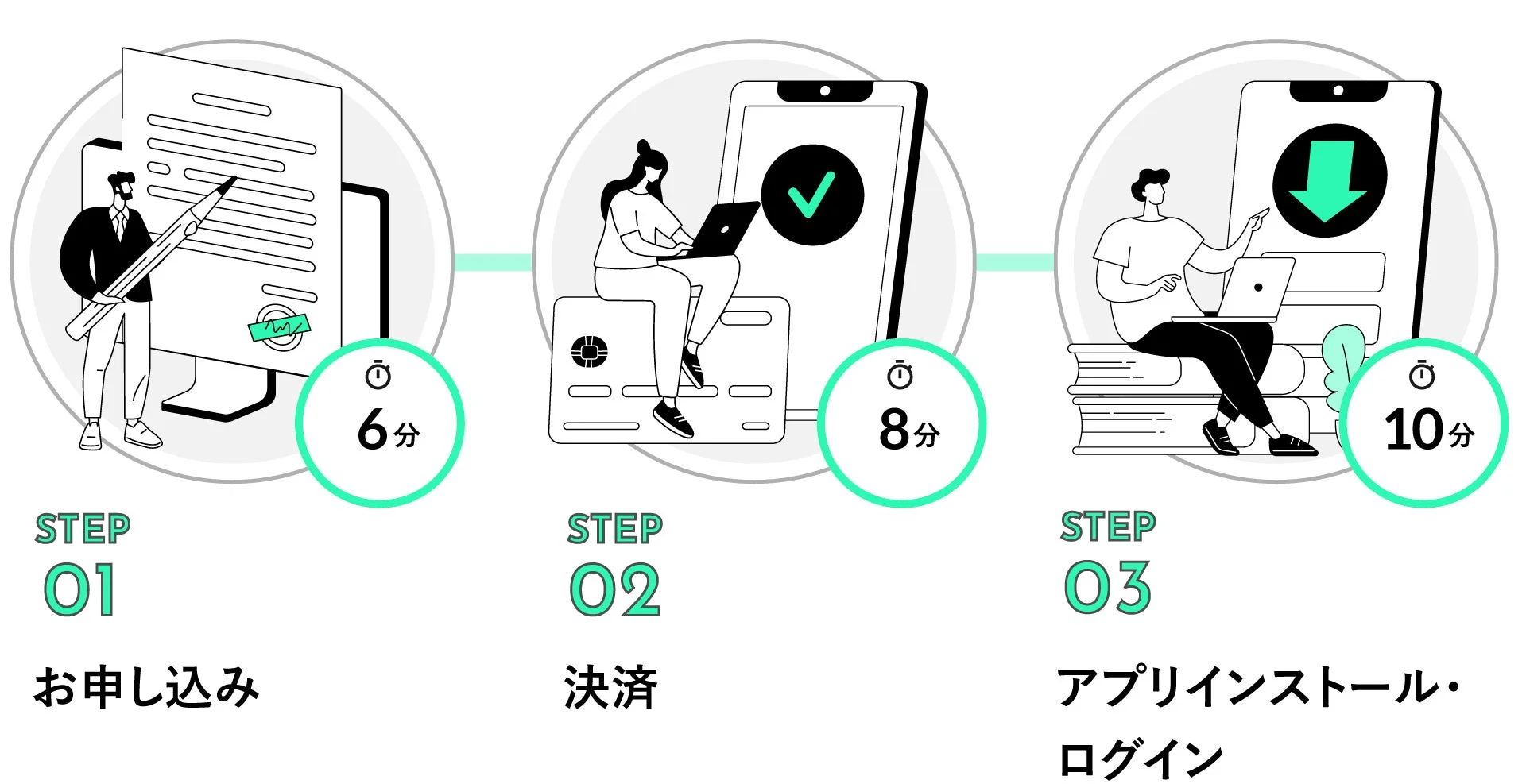 6分

STEP
01

お申し込み

8分

STEP
02

決済

10分

STEP
03

アプリインストール・ログイン